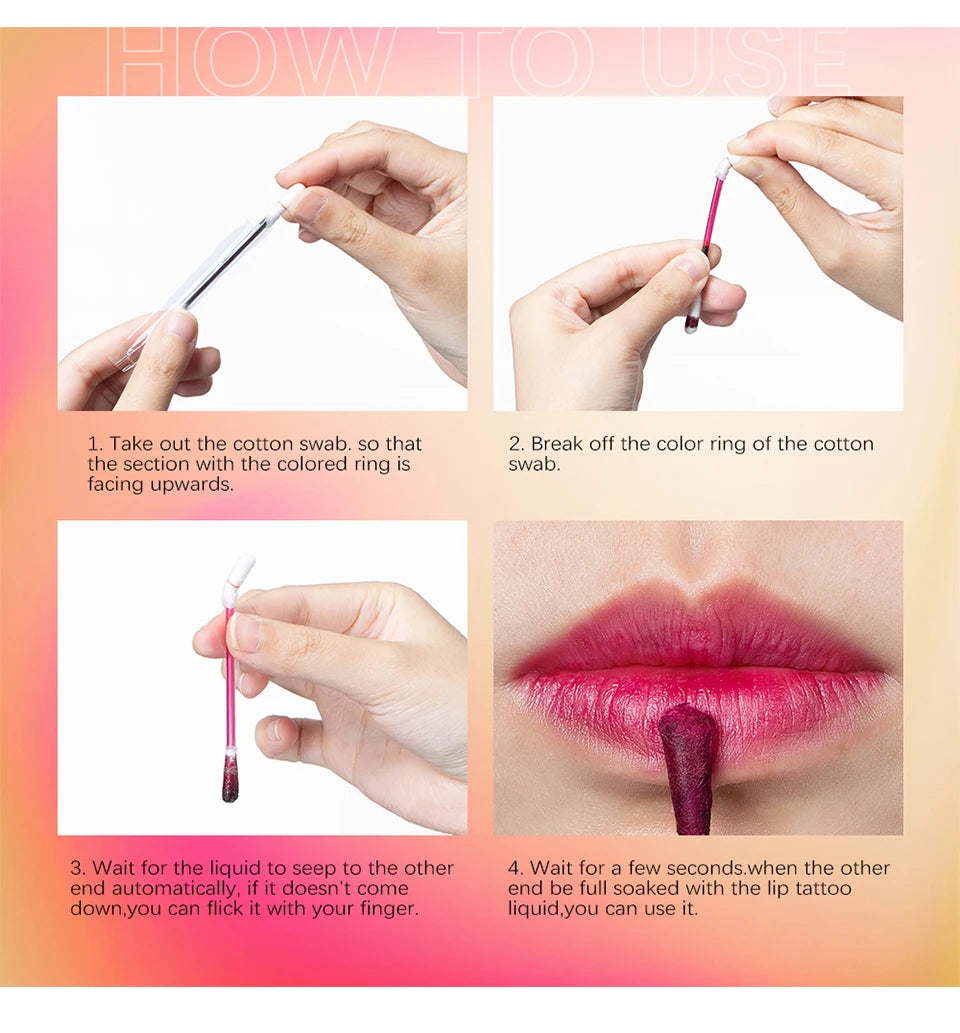 HOW TO USE

1. Take out the cotton swab. so that the section with the colored ring is facing upwards.

2. Break off the color ring of the cotton swab.

3. Wait for the liquid to seep to the other end automatically, if it doesn't come down,you can flick it with your finger.

4. Wait for a few seconds.when the other end be full soaked with the lip tattoo liquid,you can use it.