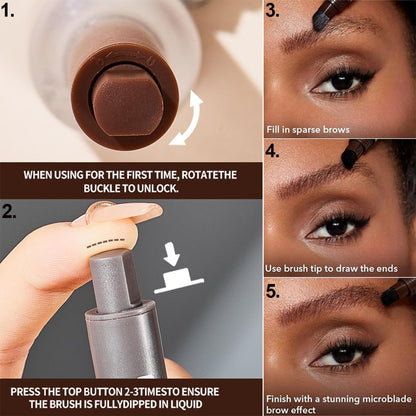 1.

WHEN USING FOR THE FIRST TIME, ROTATETHE BUCKLE TO UNLOCK.

2.

PRESS THE TOP BUTTON 2-3TIMESTO ENSURE THE BRUSH IS FULLYDIPPED IN LIQUID

3.

Fill in sparse brows

4.

Use brush tip to draw the ends

5.

Finish with a stunning microblade brow effect